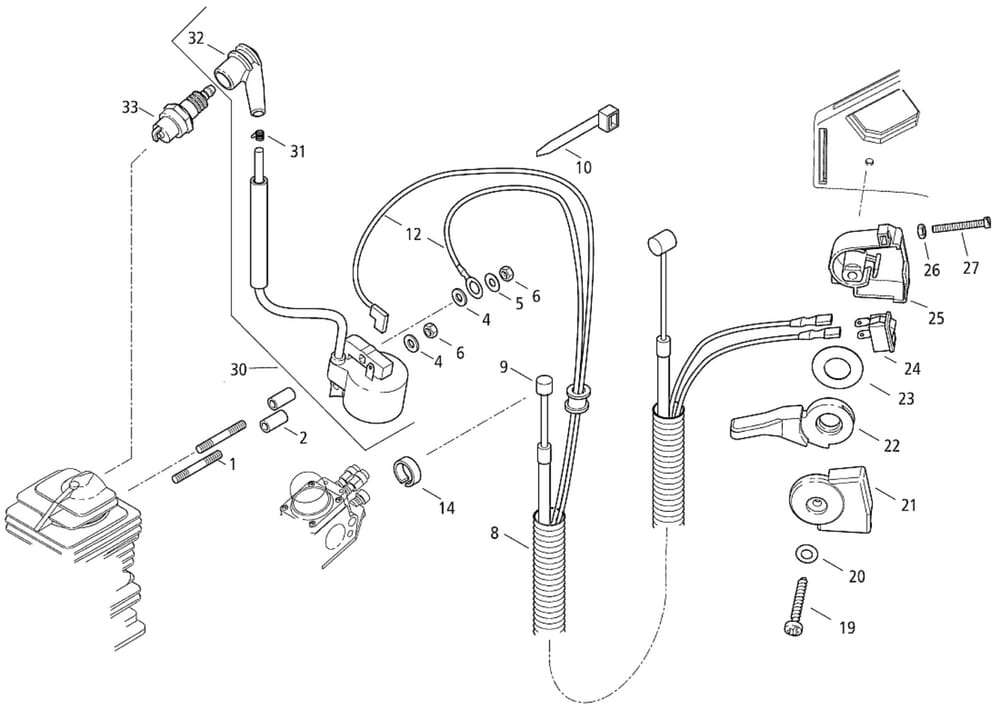 32
33
31
10
12
6
5
4
6
4
30
9
2
1
14
8
26
27
25
24
23
22
21
20
19