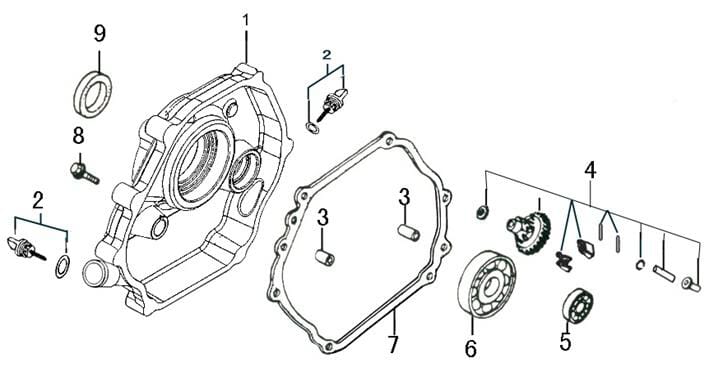 9
1
2
8
2
3
3
4
7
6
5