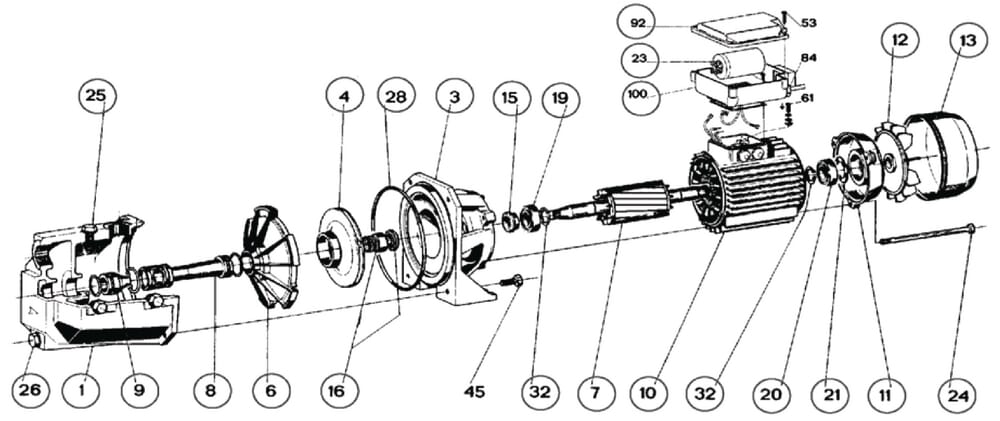 92
53
23
84
100
61
12
13
25
4
28
3
15
19
26
1
9
8
6
16
45
32
7
10
32
20
21
11
24