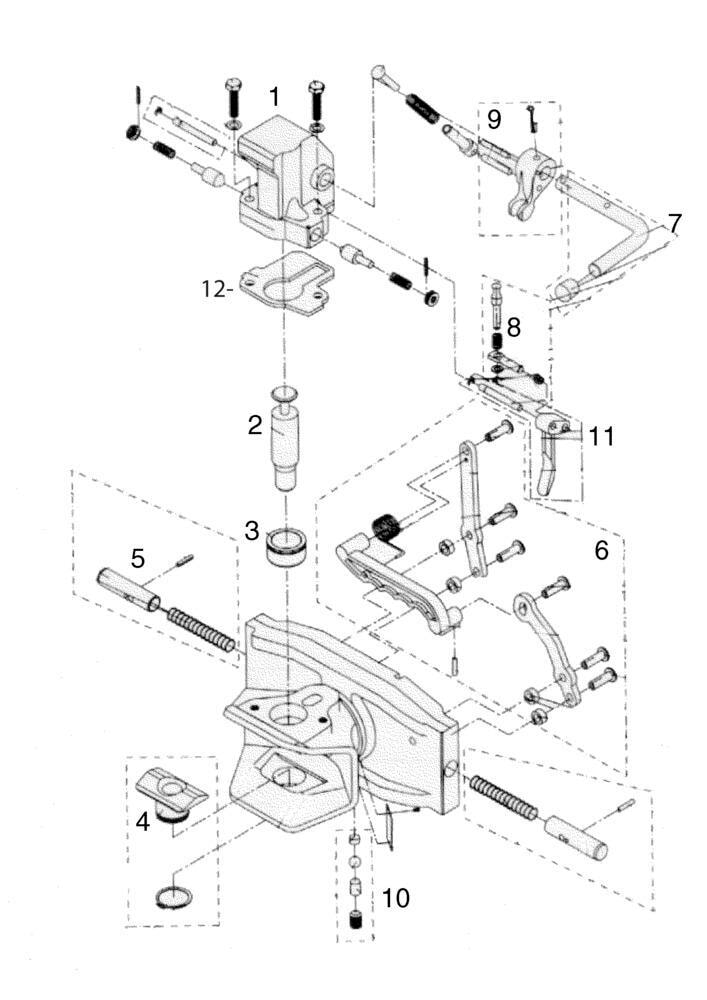 1
9
7
12-
8
2
11
3
5
6
4
10