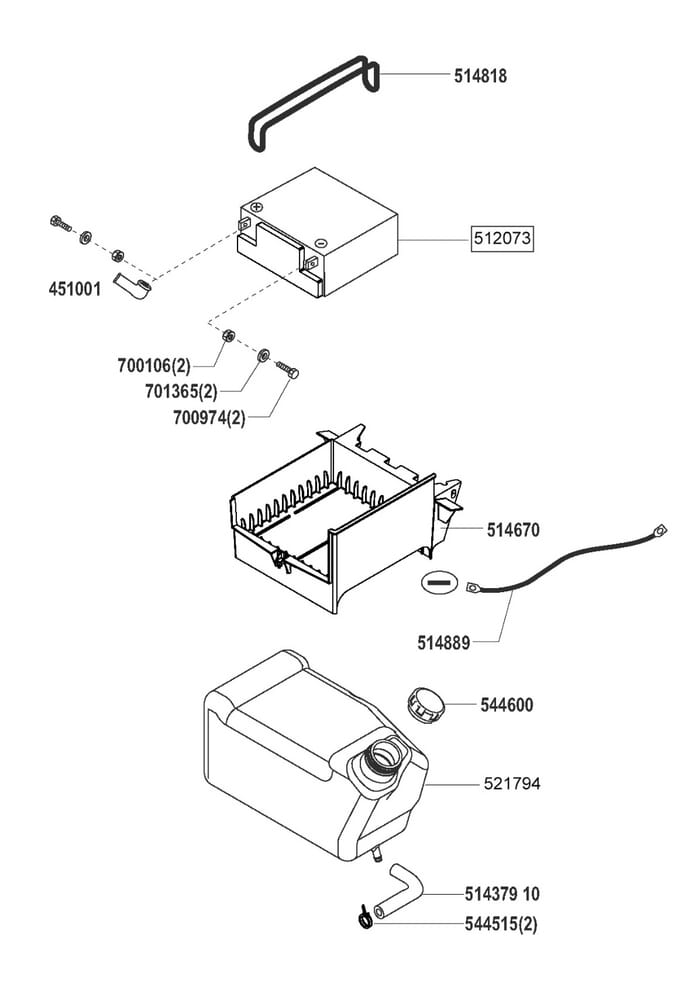 514818

512073

451001

700106(2)

701365(2)

700974(2)

514670

514889

544600

521794

514379 10

544515(2)