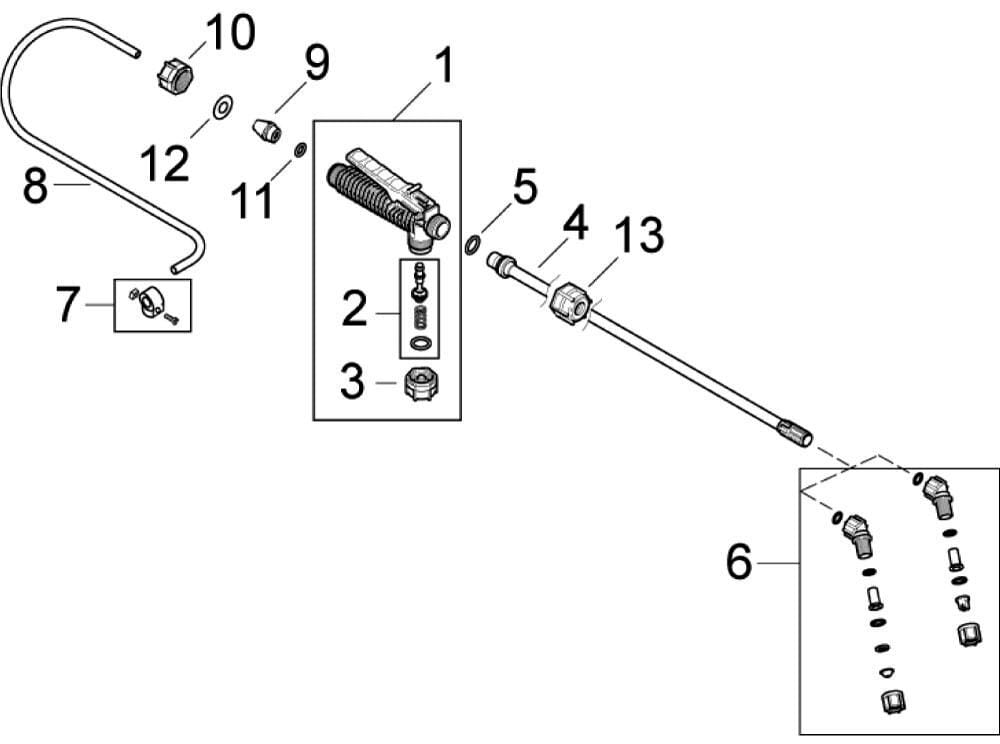 10
9
1
12
11
8
5
4
13
7
2
3
6