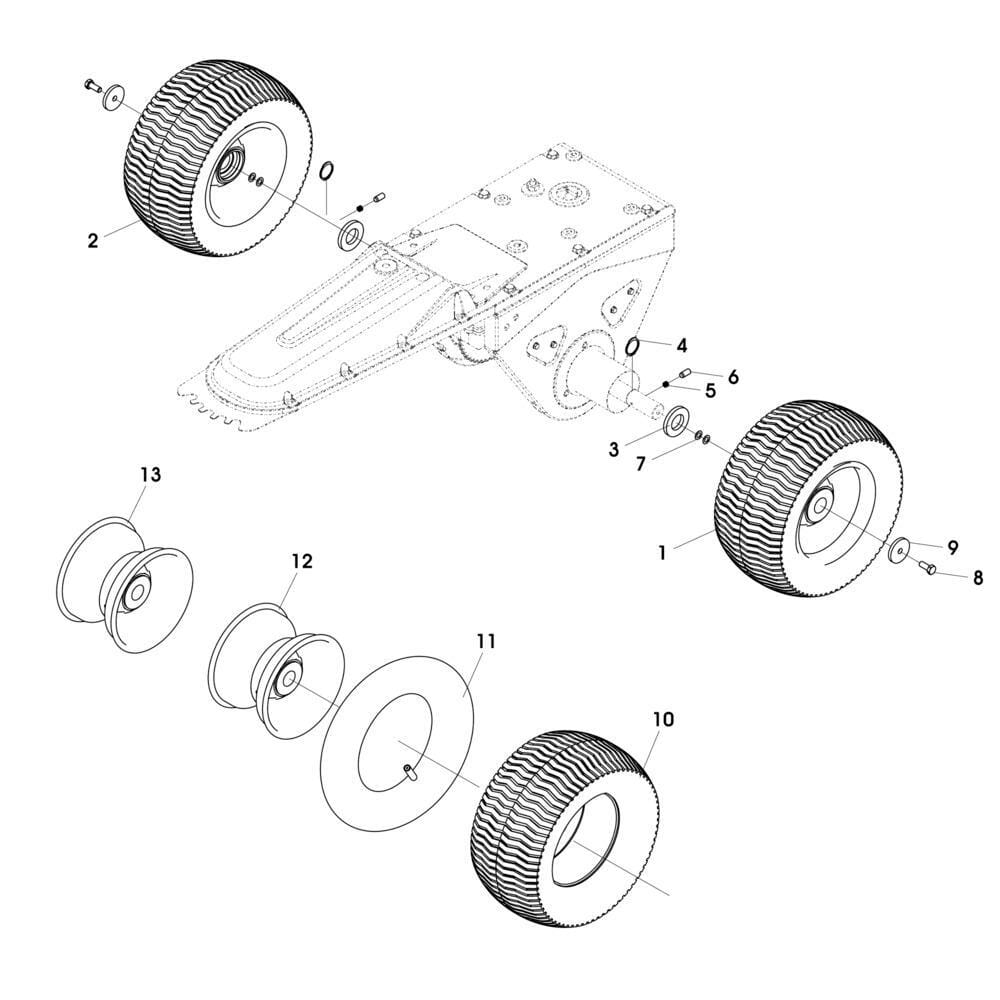 2
4
6
5
3
7
1
9
8
13
12
11
10