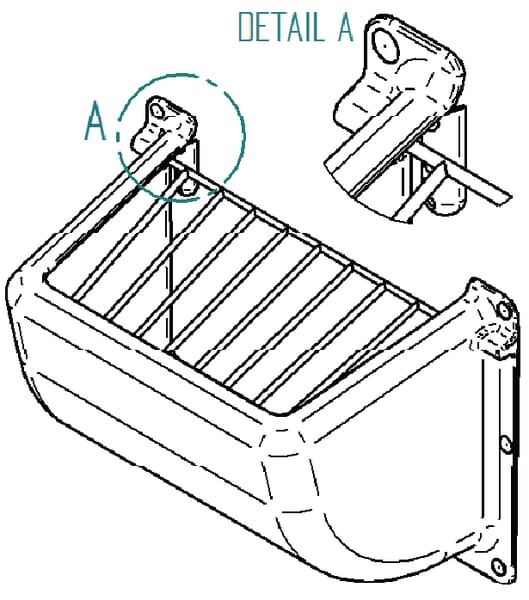 DETAIL A

A