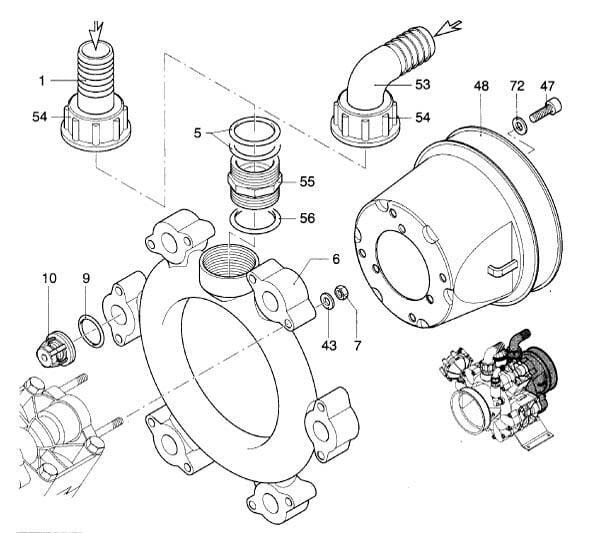 1
54
5
55
56
53
54
48
72
47
6
10
9
43
7