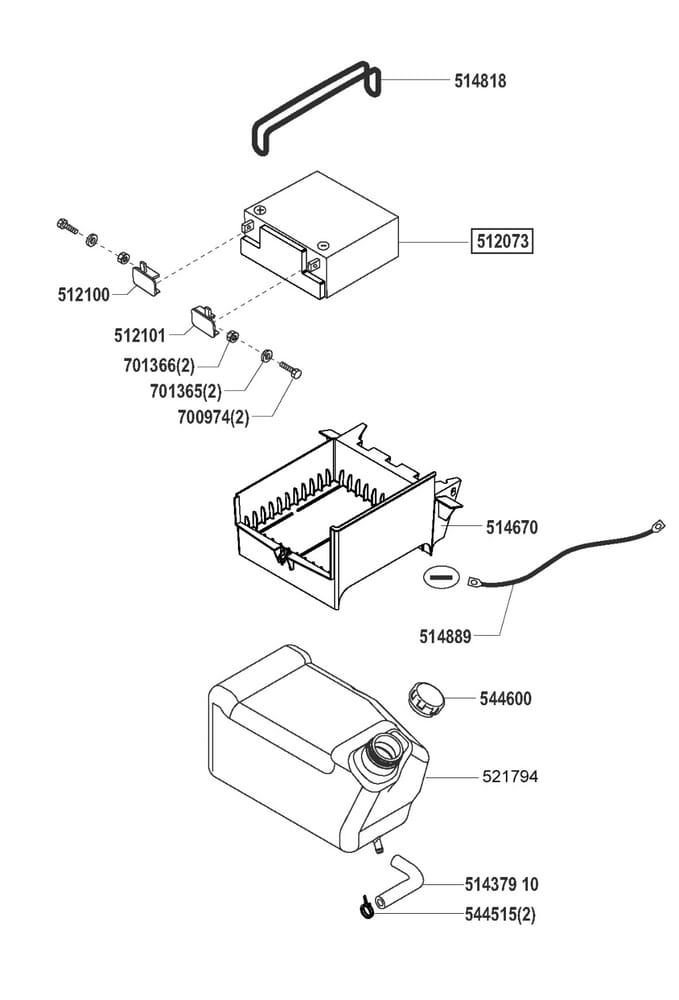 514818

512073

512100

512101

701366(2)

701365(2)

700974(2)

514670

514889

544600

521794

514379 10

544515(2)