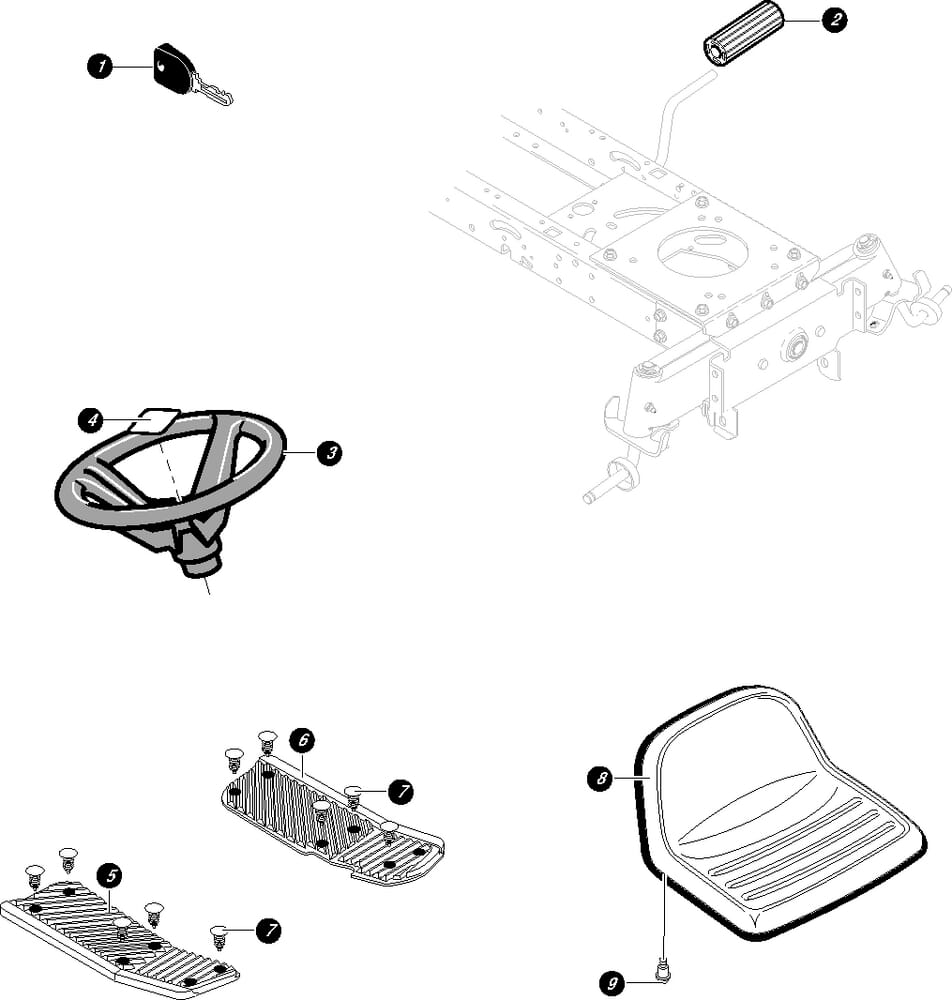 1
2
4
3
6
7
5
7
8
9