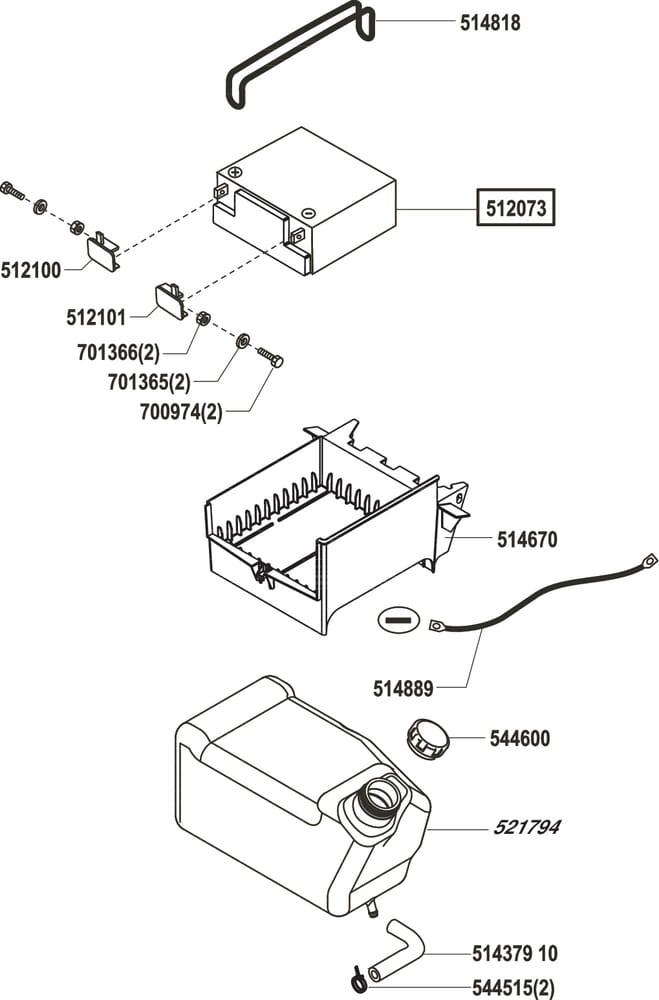 514818

512073

512100

512101

701366(2)

701365(2)

700974(2)

514670

514889

544600

521794

514379 10

544515(2)