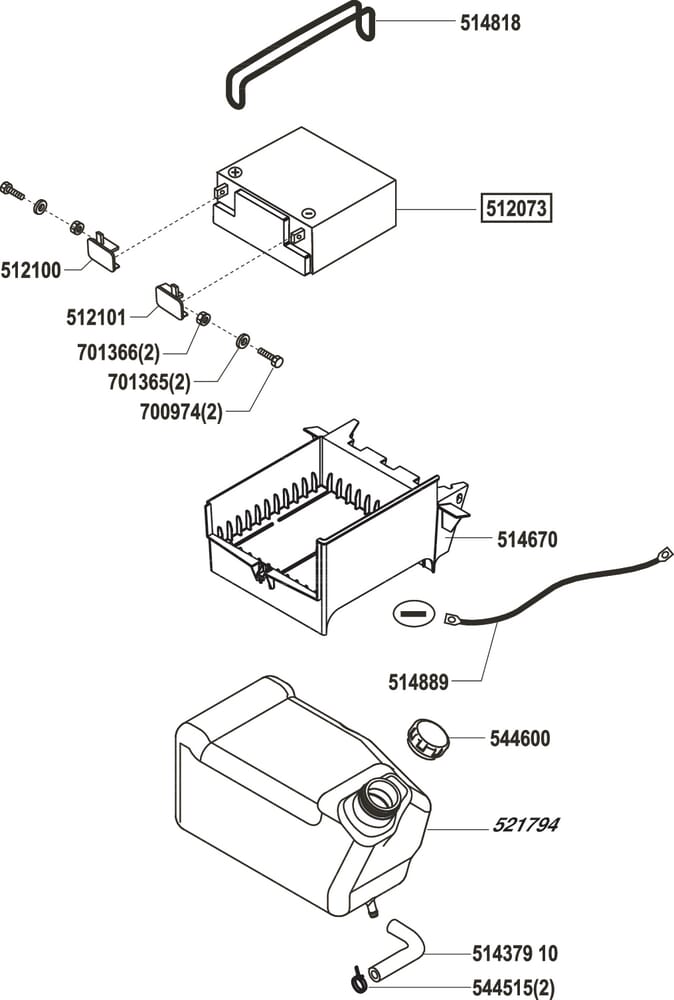 514818

512073

512100

512101

701366(2)

701365(2)

700974(2)

514670

514889

544600

521794

514379 10

544515(2)