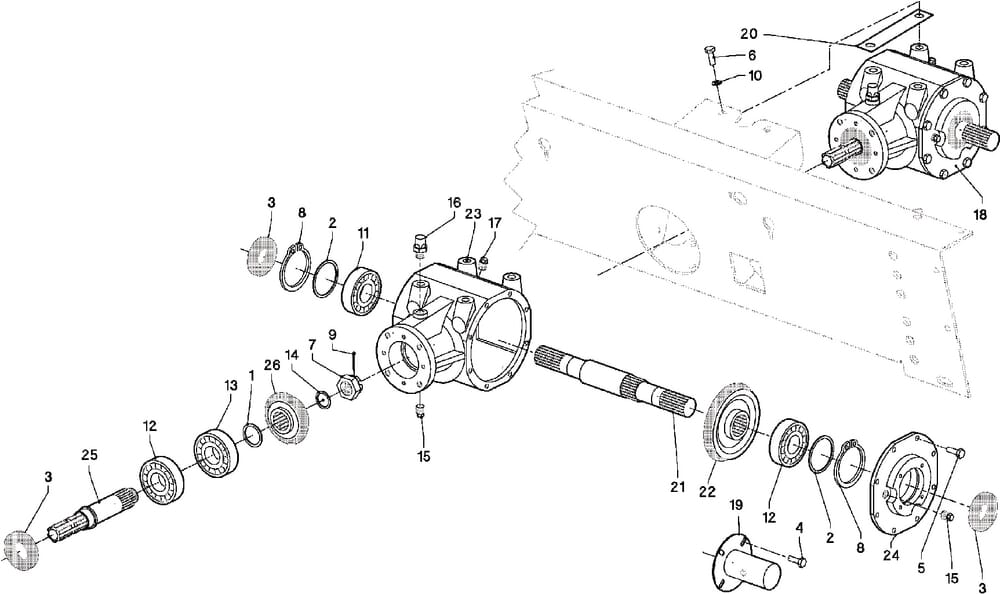 20
6
10
18
3
8
2
11
16
23
17
9
7
14
26
13
1
12
25
3
15
21
22
12
2
8
24
5
15
3
19
4