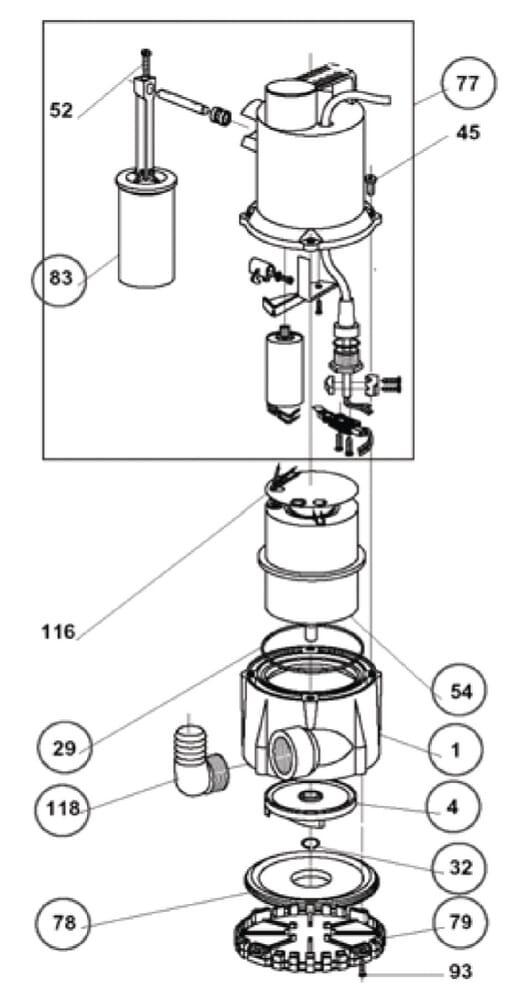 52
77
45
83
116
54
29
1
118
4
32
78
79
93