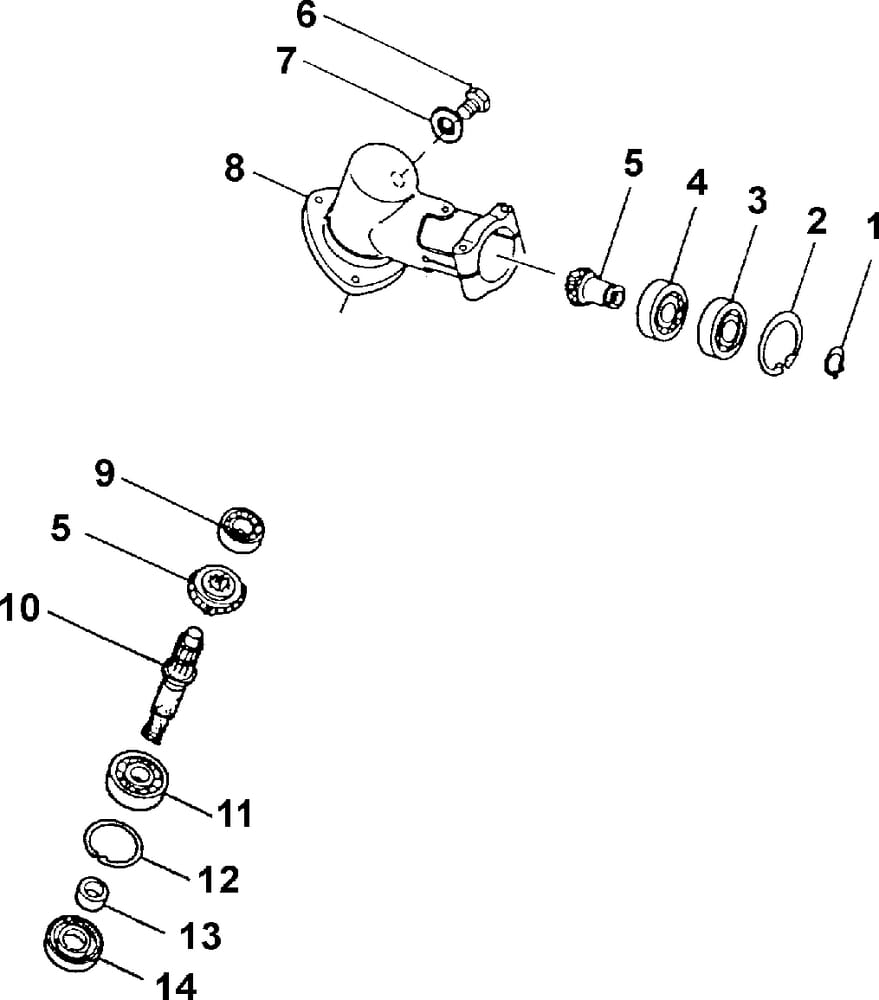 6
7
8
5
4
3
2
1
9
5
10
11
12
13
14