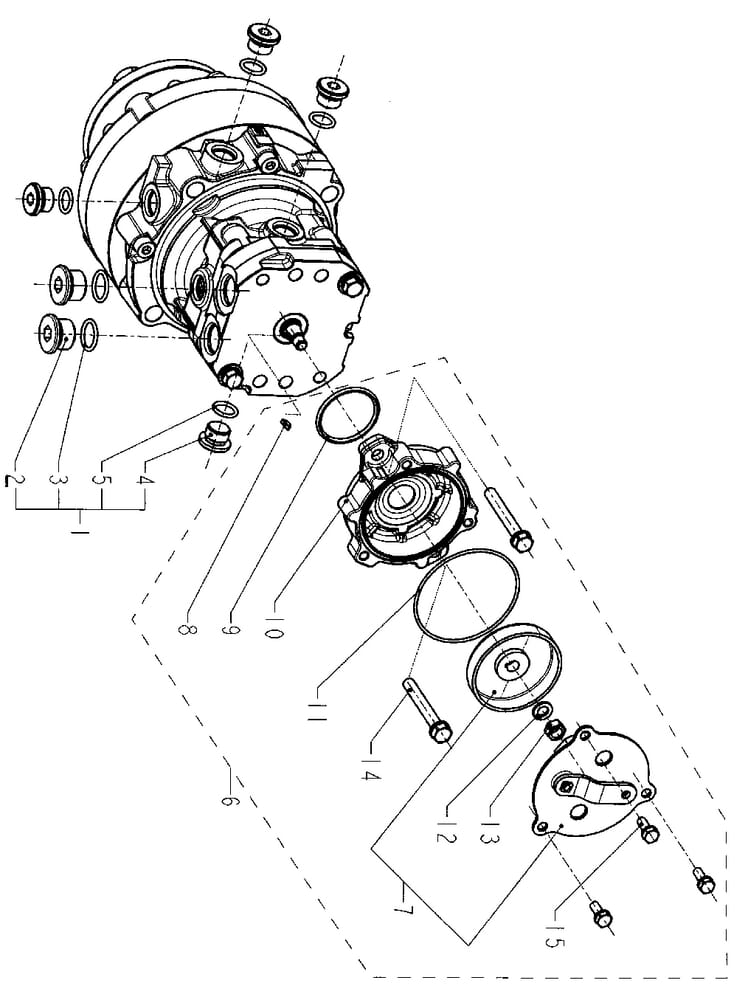 2
3
5
4
1
8
9
10
11
14
6
12
13
7
15