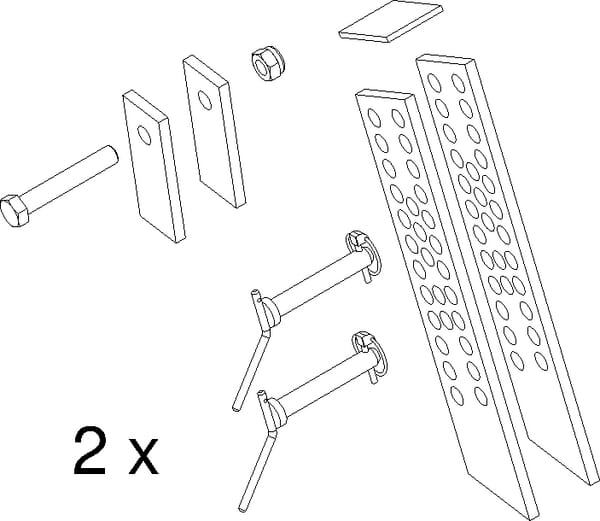 2 x