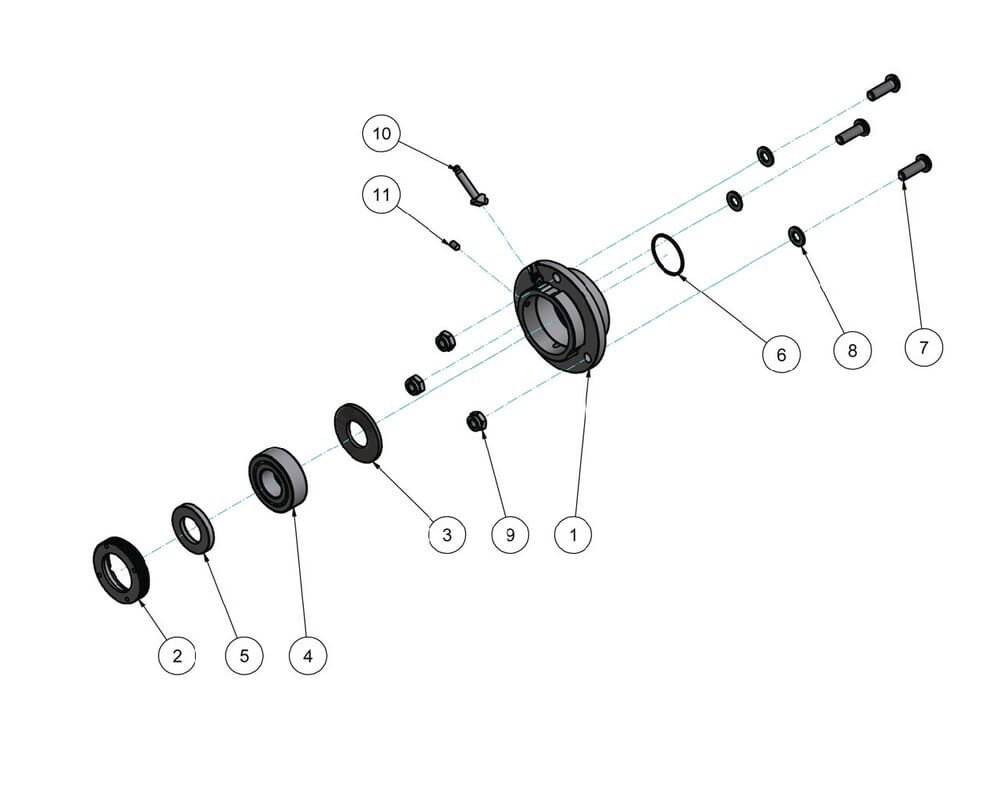 10

11

6

8

7

3

9

1

2

5

4