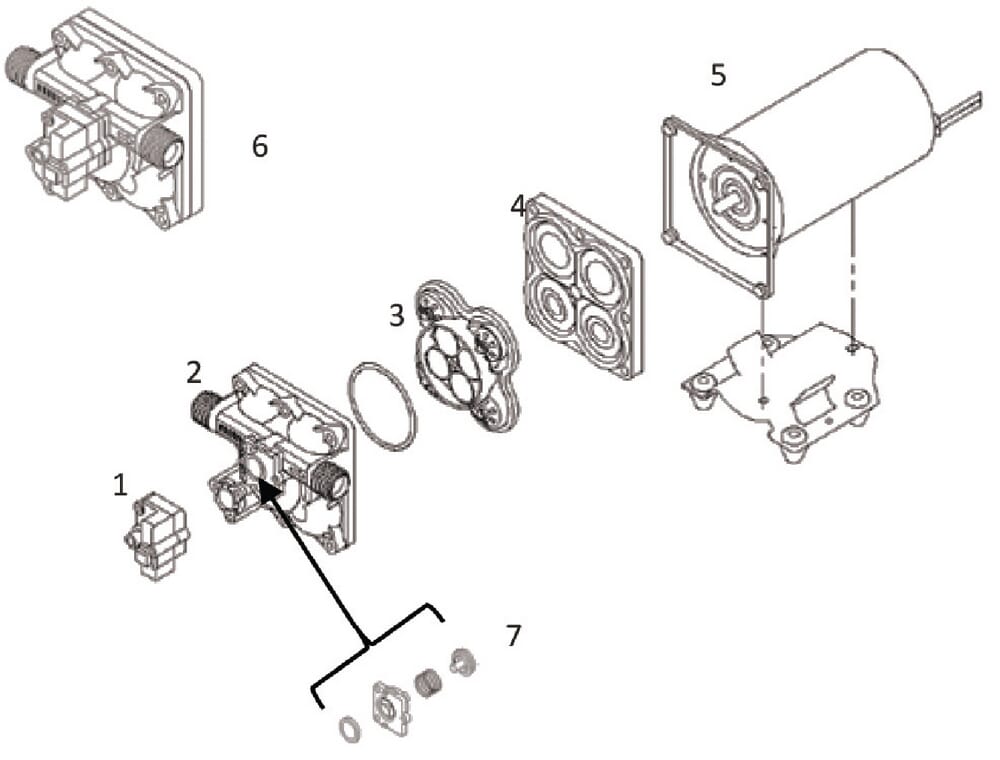 6

5

4

3

2

1

7